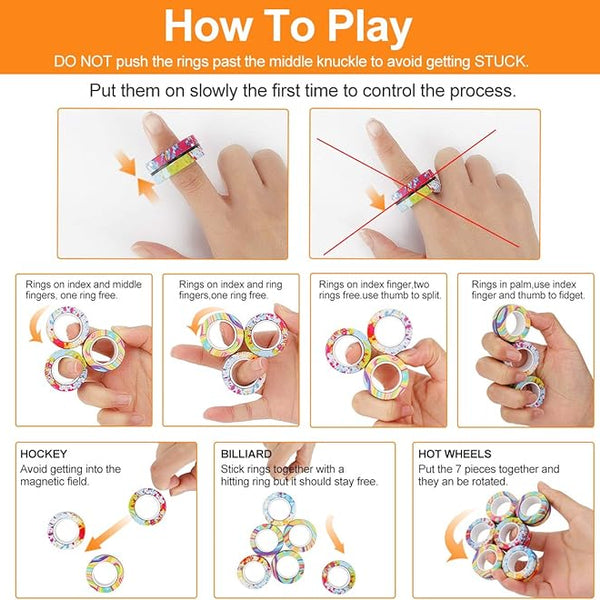 How To Play

DO NOT push the rings past the middle knuckle to avoid getting STUCK.

Put them on slowly the first time to control the process.

Rings on index and middle fingers, one ring free.

Rings on index and ring fingers,one ring free.

Rings on index finger,two rings free.use thumb to split.

Rings in palm,use index finger and thumb to fidget.

HOCKEY
Avoid getting into the magnetic field.

BILLIARD
Stick rings together with a hitting ring but it should stay free.

HOT WHEELS
Put the 7 pieces together and they an be rotated.