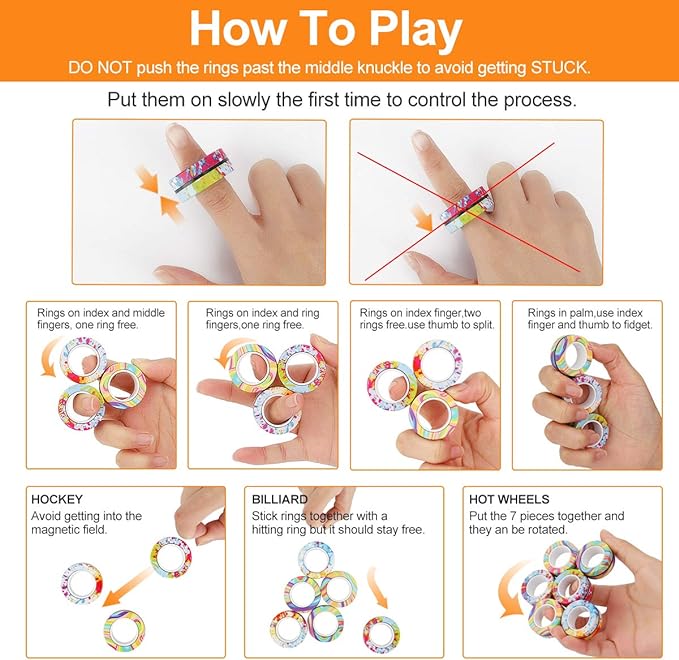 How To Play

DO NOT push the rings past the middle knuckle to avoid getting STUCK.

Put them on slowly the first time to control the process.

Rings on index and middle fingers, one ring free.

Rings on index and ring fingers,one ring free.

Rings on index finger,two rings free.use thumb to split.

Rings in palm,use index finger and thumb to fidget.

HOCKEY
Avoid getting into the magnetic field.

BILLIARD
Stick rings together with a hitting ring but it should stay free.

HOT WHEELS
Put the 7 pieces together and they an be rotated.